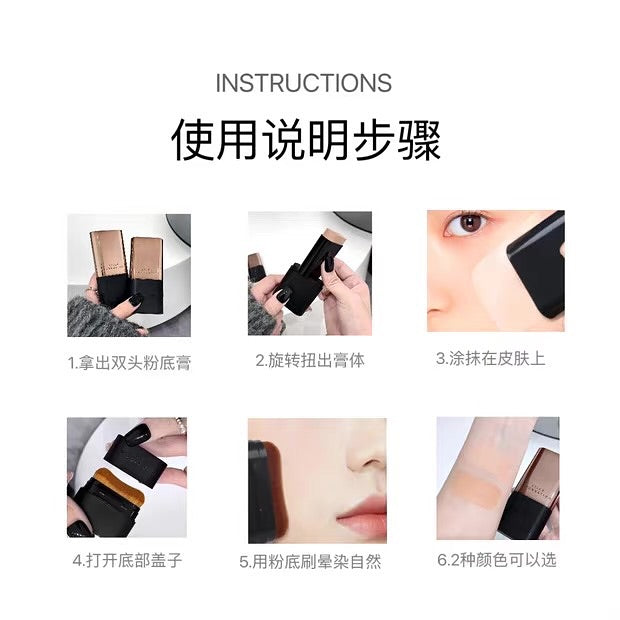 INSTRUCTIONS

使用说明步骤

1.拿出双头粉底膏

2.旋转扭出膏体

3.涂抹在皮肤上

4.打开底部盖子

5.用粉底刷晕染自然

6.2种颜色可以选